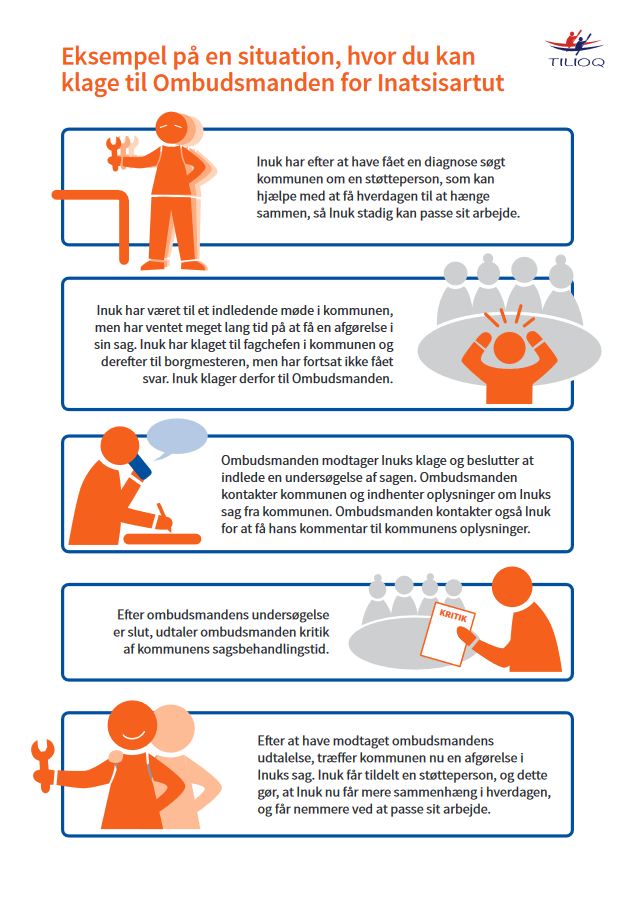 Eksempel på en situation, hvor du kan klage til Ombudsmanden for Inatsisartut

TILIOQ

Inuk har efter at have fået en diagnose søgt kommunen om en støtteperson, som kan hjælpe med at få hverdagen til at hænge sammen, så Inuk stadig kan passe sit arbejde.

Inuk har været til et indledende møde i kommunen, men har ventet meget lang tid på at få en afgørelse i sin sag. Inuk har klaget til fagchefen i kommunen og derefter til borgmesteren, men har fortsat ikke fået svar. Inuk klager derfor til Ombudsmanden.

Ombudsmanden modtager Inuks klage og beslutter at indlede en undersøgelse af sagen. Ombudsmanden kontakter kommunen og indhenter oplysninger om Inuks sag fra kommunen. Ombudsmanden kontakter også Inuk for at få hans kommentar til kommunens oplysninger.

Efter ombudsmandens undersøgelse er slut, udtaler ombudsmanden kritik af kommunens sagsbehandlingstid.

KRITIK

Efter at have modtaget ombudsmandens udtalelse, træffer kommunen nu en afgørelse i Inuks sag. Inuk får tildelt en støtteperson, og dette gør, at Inuk nu får mere sammenhæng i hverdagen, og får nemmere ved at passe sit arbejde.