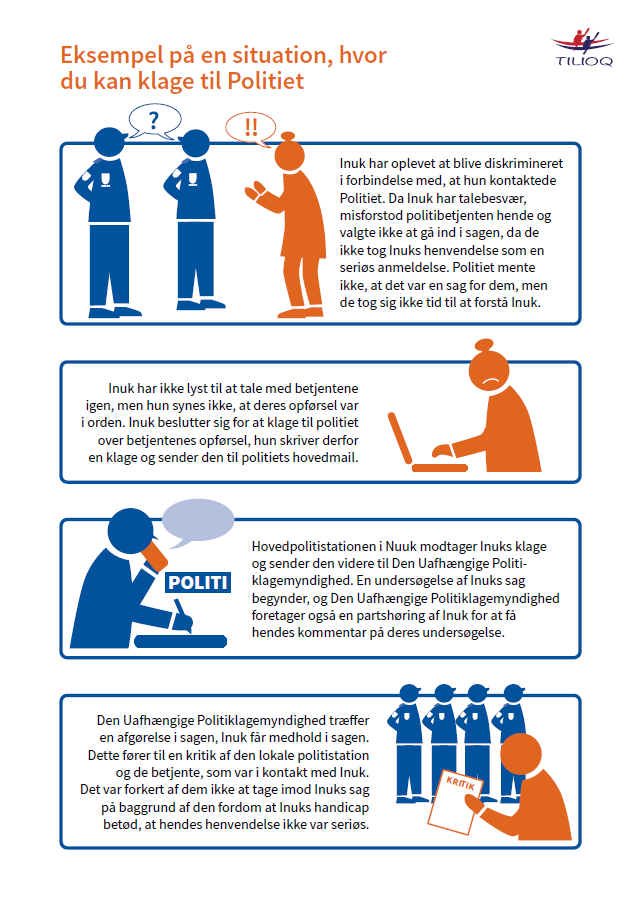 Eksempel på en situation, hvor du kan klage til Politiet

TILIOQ

?

!!

Inuk har oplevet at blive diskrimineret i forbindelse med, at hun kontaktede Politiet. Da Inuk har talebesvær, misforstod politibetjenten hende og valgte ikke at gå ind i sagen, da de ikke tog Inuks henvendelse som en seriøs anmeldelse. Politiet mente ikke, at det var en sag for dem, men de tog sig ikke tid til at forstå Inuk.

Inuk har ikke lyst til at tale med betjentene igen, men hun synes ikke, at deres opførsel var i orden. Inuk beslutter sig for at klage til politiet over betjentenes opførsel, hun skriver derfor en klage og sender den til politiets hovedmail.

POLITI

Hovedpolitistationen i Nuuk modtager Inuks klage og sender den videre til Den Uafhængige Politiklagemyndighed. En undersøgelse af Inuks sag begynder, og Den Uafhængige Politiklagemyndighed foretager også en partshøring af Inuk for at få hendes kommentar på deres undersøgelse.

Den Uafhængige Politiklagemyndighed træffer en afgørelse i sagen, Inuk får medhold i sagen. Dette fører til en kritik af den lokale politistation og de betjente, som var i kontakt med Inuk. Det var forkert af dem ikke at tage imod Inuks sag på baggrund af den fordom at Inuks handicap betød, at hendes henvendelse ikke var seriøs.

KRITIK