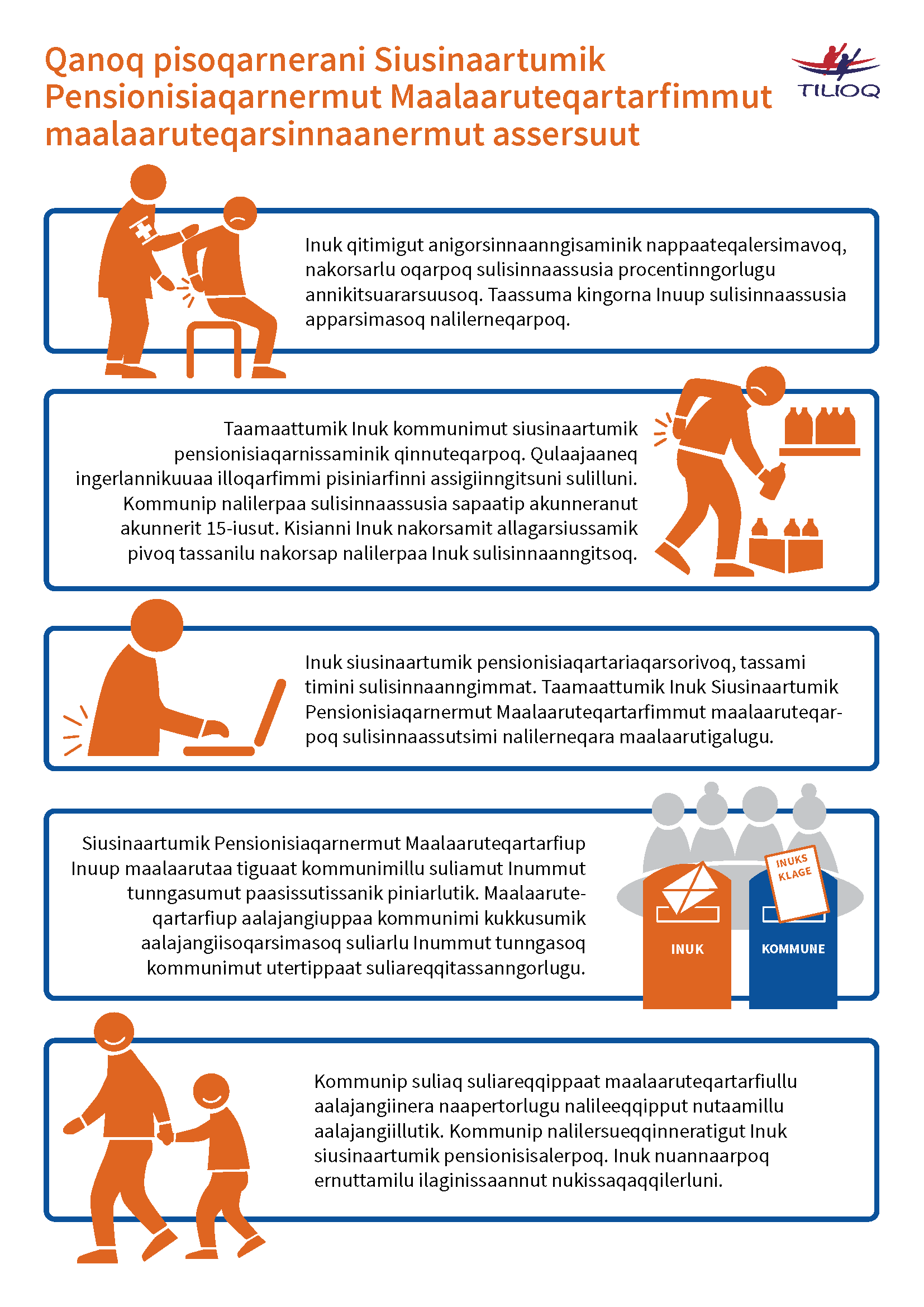 Qanoq pisoqarnerani Siusinaartumik Pensionisiaqarnermut Maalaaruteqartarfimmut maalaaruteqarsinnaanermut assersuut

TILIOQ

Inuk qitimigut anigorsinnaanngisaminik nappaateqalersimavoq, nakorsarlu oqarpoq sulisinnaassusia procentinngorlugu annikitsuararsuusoq. Taassuma kingorna Inuup sulisinnaassusia apparsimasoq nalilerneqarpoq.

Taamaattumik Inuk kommunimut siusinaartumik pensionisiaqarnissaminik qinnuteqarpoq. Qulaajaaneq ingerlannikuuaa illoqarfimmi pisiniarfinni assigiinngitsuni sulilluni. Kommunip nalilerpaa sulisinnaassusia sapaatip akunneranut akunnerit 15-iusut. Kisianni Inuk nakorsamit allagarsiussamik pivoq tassanilu nakorsap nalilerpaa Inuk sulisinnaanngitsoq.

Inuk siusinaartumik pensionisiaqartariaqarsorivoq, tassami timini sulisinnaanngimmat. Taamaattumik Inuk Siusinaartumik Pensionisiaqarnermut Maalaaruteqartarfimmut maalaaruteqarpoq sulisinnaassutsimi nalilerneqara maalaarutigalugu.

Siusinaartumik Pensionisiaqarnermut Maalaaruteqartarfiup Inuup maalaarutaa tiguaat kommunimillu suliamut Inummut tunngasumut paasissutissanik piniarlutik. Maalaaruteqartarfiup aalajangiuppaa kommunimi kukkusumik aalajangiisoqarsimasoq suliarlu Inummut tunngasoq kommunimut utertippaat suliareqqitassanngorlugu.

INUKS KLAGE

INUK

KOMMUNE

Kommunip suliaq suliareqqippaat maalaaruteqartarfiullu aalajangiinera naapertorlugu nalileeqqipput nutaamillu aalajangiillutik. Kommunip nalilersueqqinneratigut Inuk siusinaartumik pensionisisalerpoq. Inuk nuannaarpoq ernuttamilu ilaginissaannut nukissaqaqqilerluni.