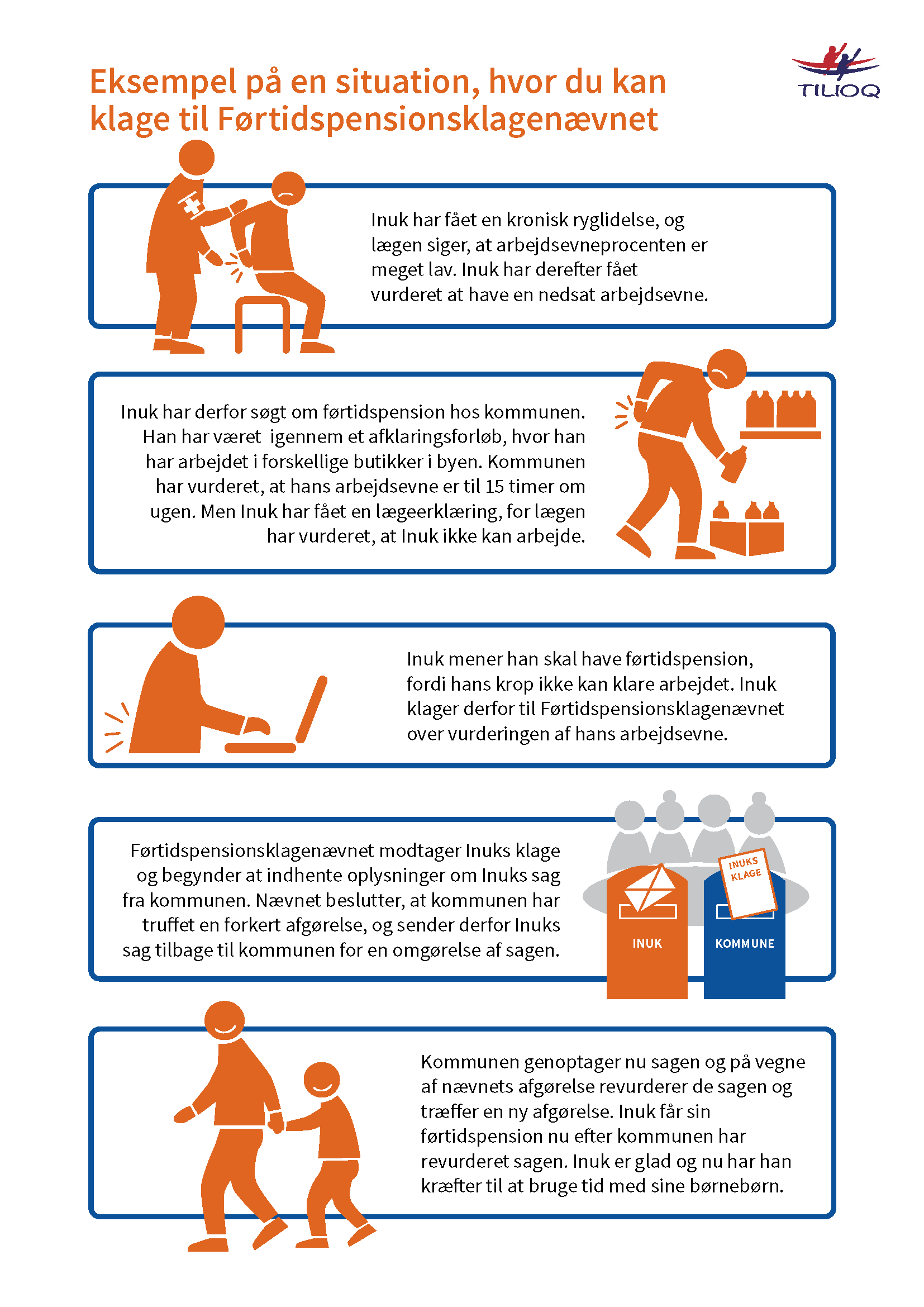 Eksempel på en situation, hvor du kan klage til Førtidspensionsklagenævnet

TILIOQ

Inuk har fået en kronisk ryglidelse, og lægen siger, at arbejdsevneprocenten er meget lav. Inuk har derefter fået vurderet at have en nedsat arbejdsevne.

Inuk har derfor søgt om førtidspension hos kommunen. Han har været igennem et afklaringsforløb, hvor han har arbejdet i forskellige butikker i byen. Kommunen har vurderet, at hans arbejdsevne er til 15 timer om ugen. Men Inuk har fået en lægeerklæring, for lægen har vurderet, at Inuk ikke kan arbejde.

Inuk mener han skal have førtidspension, fordi hans krop ikke kan klare arbejdet. Inuk klager derfor til Førtidspensionsklagenævnet over vurderingen af hans arbejdsevne.

Førtidspensionsklagenævnet modtager Inuks klage og begynder at indhente oplysninger om Inuks sag fra kommunen. Nævnet beslutter, at kommunen har truffet en forkert afgørelse, og sender derfor Inuks sag tilbage til kommunen for en omgørelse af sagen.

INUKS KLAGE

INUK

KOMMUNE

Kommunen genoptager nu sagen og på vegne af nævnets afgørelse revurderer de sagen og træffer en ny afgørelse. Inuk får sin førtidspension nu efter kommunen har revurderet sagen. Inuk er glad og nu har han kræfter til at bruge tid med sine børnebørn.